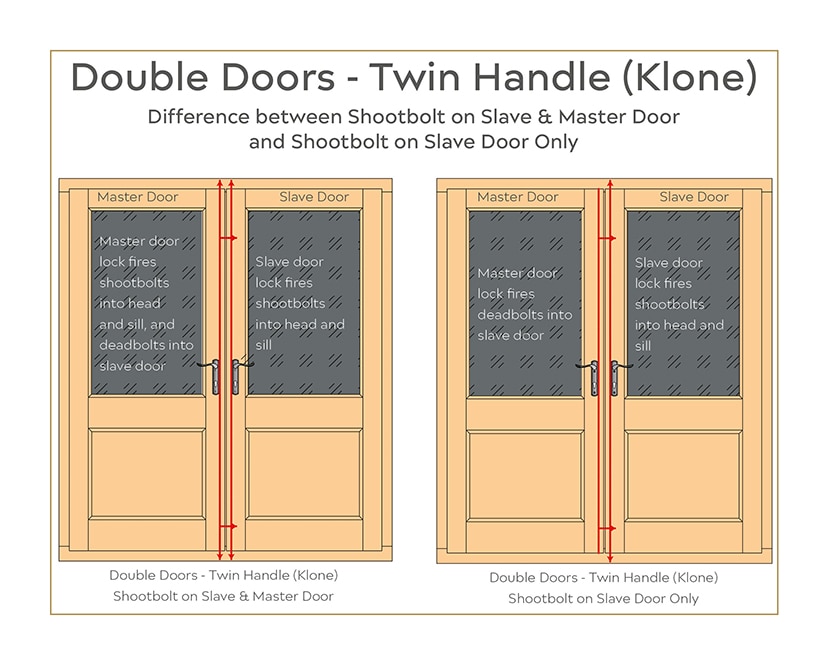 Double Doors - Twin Handle (Klone)

Difference between Shootbolt on Slave & Master Door and Shootbolt on Slave Door Only

Master Door

Slave Door

Master door lock fires shootbolts into head and sill, and deadbolts into slave door

Slave door lock fires shootbolts into head and sill

Double Doors - Twin Handle (Klone)
Shootbolt on Slave & Master Door

Master Door

Slave Door

Master door lock fires deadbolts into slave door

Slave door lock fires shootbolts into head and sill

Double Doors - Twin Handle (Klone)
Shootbolt on Slave Door Only